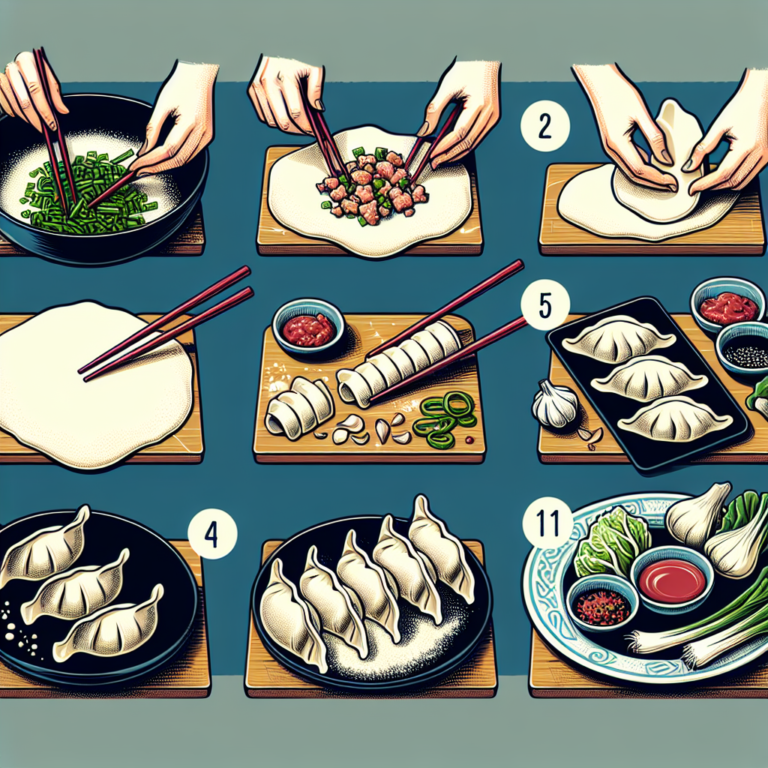 2

5

4

11